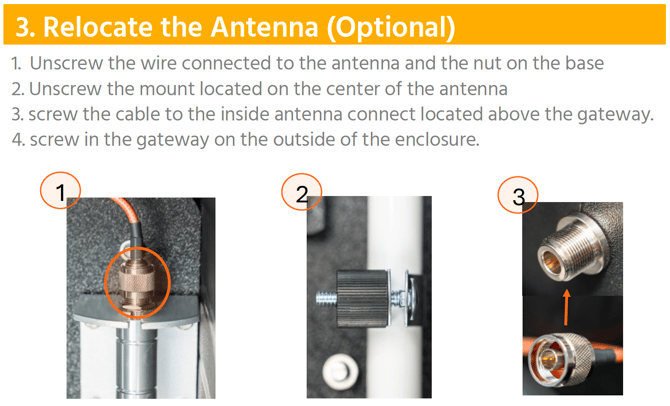 3. Relocate the Antenna (Optional)

1. Unscrew the wire connected to the antenna and the nut on the base
2. Unscrew the mount located on the center of the antenna
3. screw the cable to the inside antenna connect located above the gateway.
4. screw in the gateway on the outside of the enclosure.

1

2

3