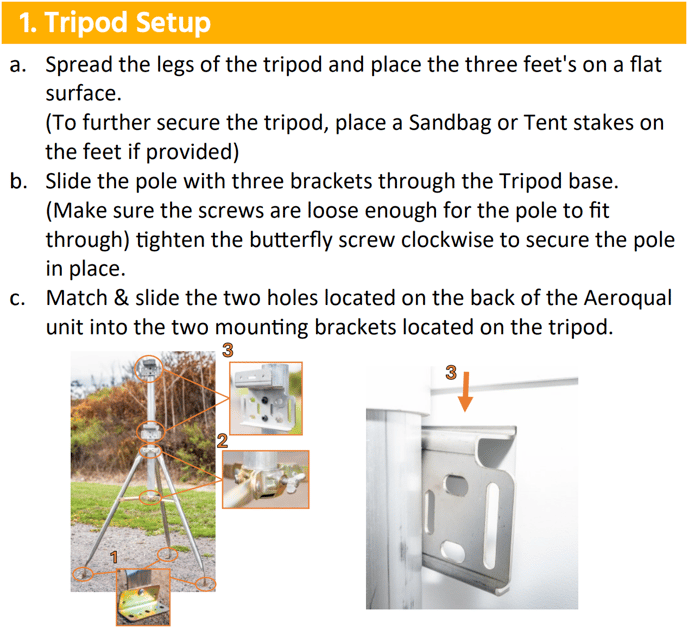 1. Tripod Setup

a. Spread the legs of the tripod and place the three feet's on a flat surface.
(To further secure the tripod, place a Sandbag or Tent stakes on the feet if provided)

b. Slide the pole with three brackets through the Tripod base. (Make sure the screws are loose enough for the pole to fit through) tighten the butterfly screw clockwise to secure the pole in place.

c. Match & slide the two holes located on the back of the Aeroqual unit into the two mounting brackets located on the tripod.

3

2

1

3