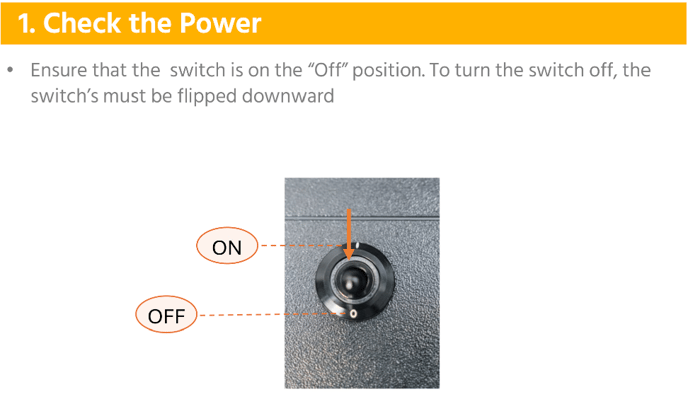 1. Check the Power

• Ensure that the switch is on the “Off” position. To turn the switch off, the switch’s must be flipped downward

ON

OFF