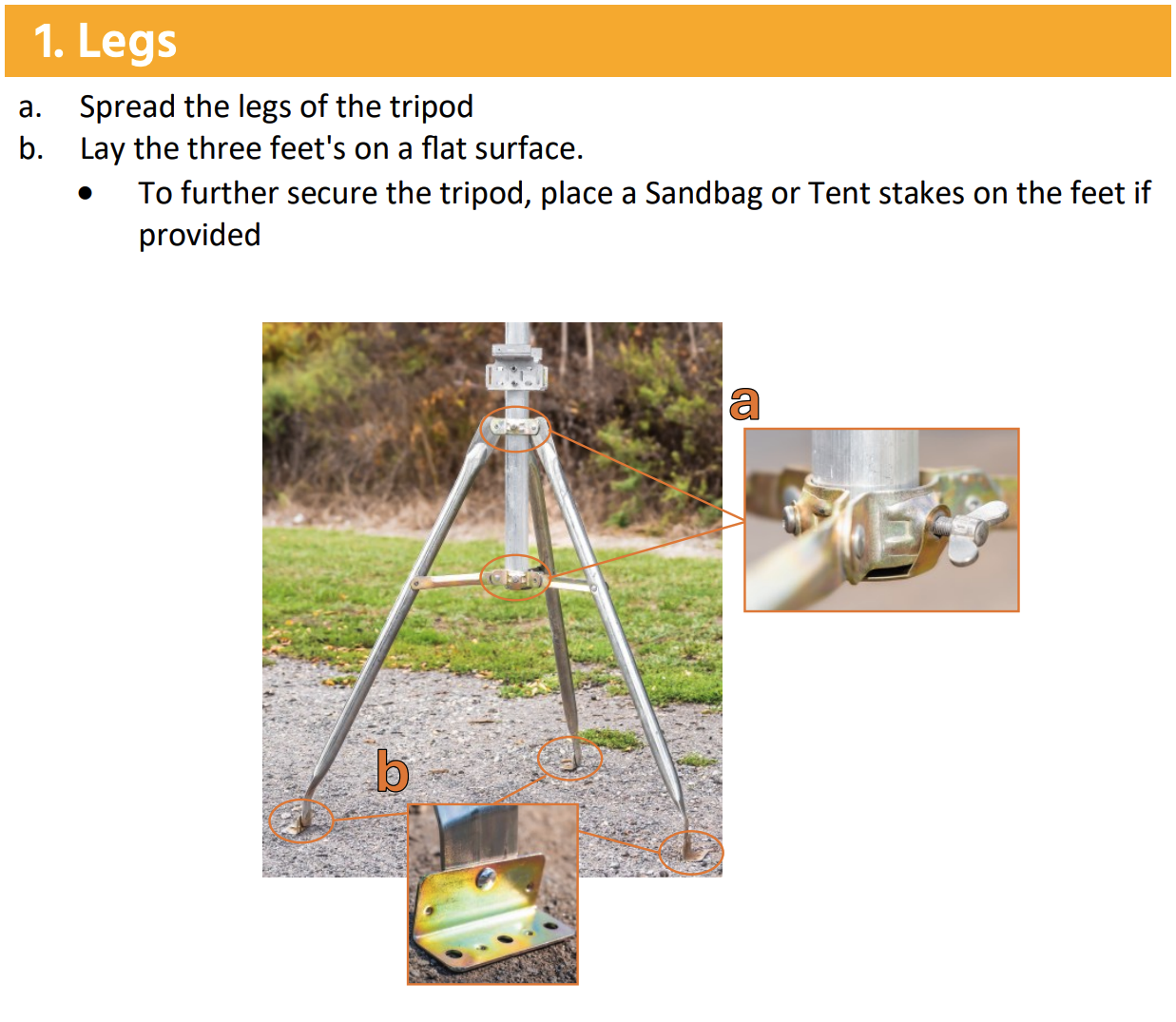 1. Legs

a. Spread the legs of the tripod

b. Lay the three feet's on a flat surface.

• To further secure the tripod, place a Sandbag or Tent stakes on the feet if provided

a

b